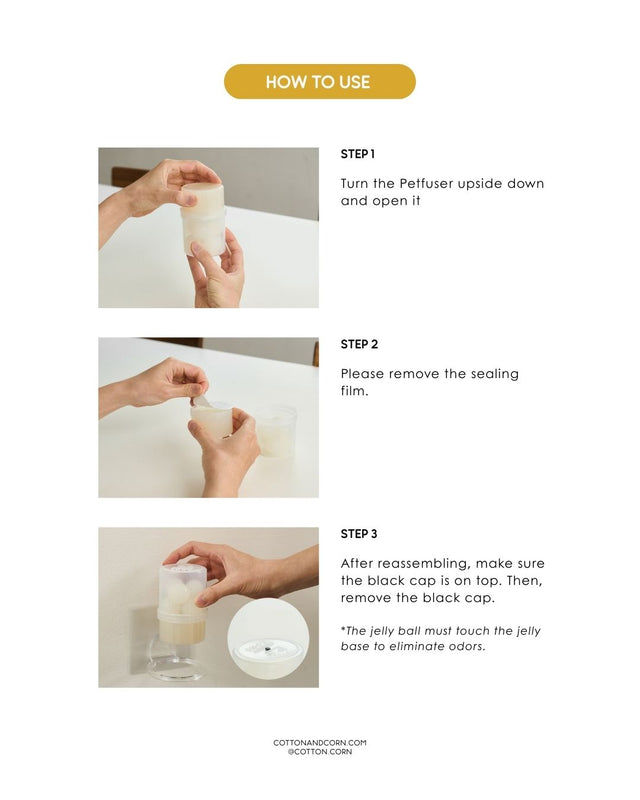 HOW TO USE

STEP 1

Turn the Petfuser upside down and open it

STEP 2

Please remove the sealing film.

STEP 3

After reassembling, make sure the black cap is on top. Then, remove the black cap.

*The jelly ball must touch the jelly base to eliminate odors.

COTTONANDCORN.COM
@COTTON.CORN